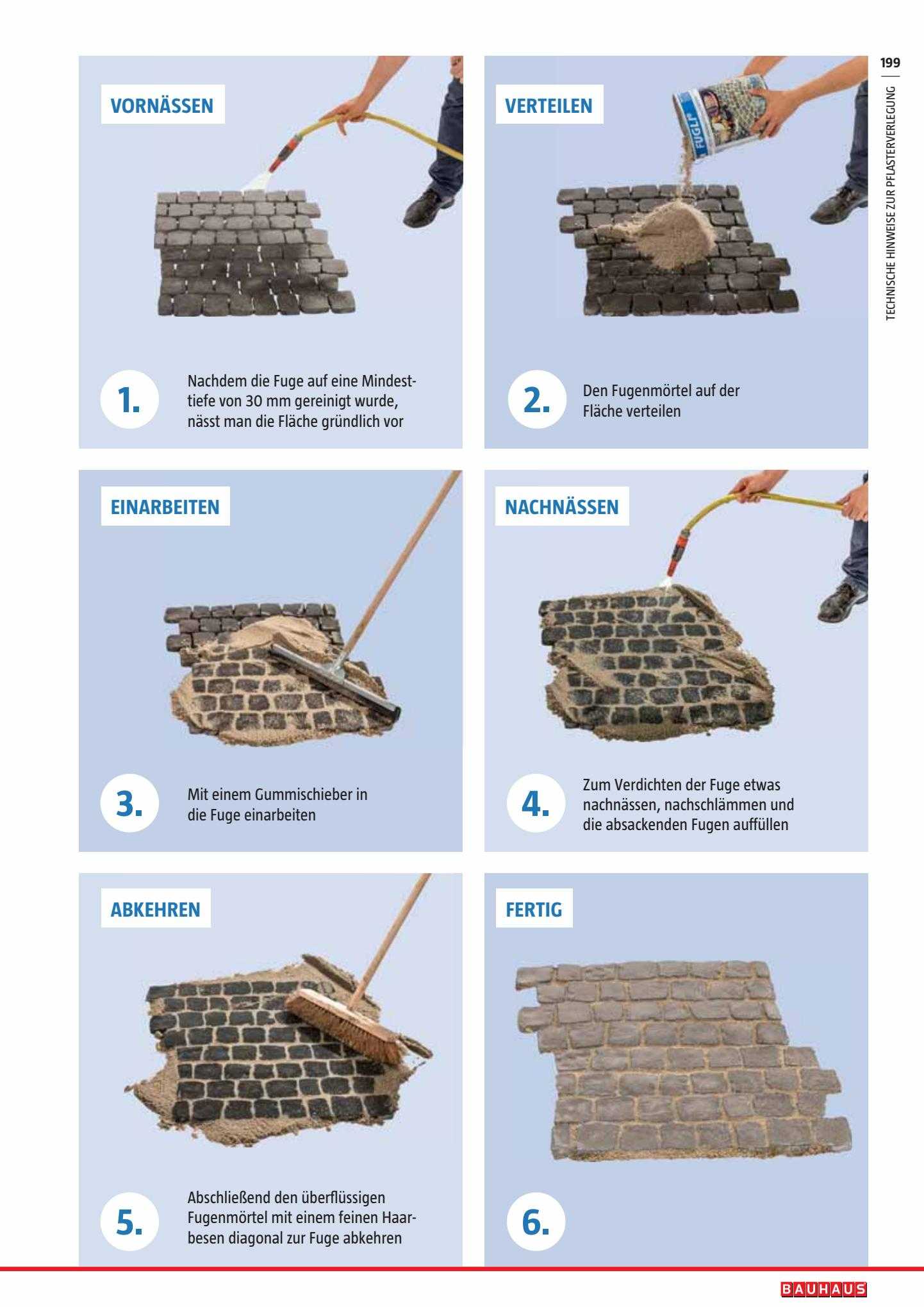 199

TECHNISCHE HINWEISE ZUR PFLASTERVERLEGUNG

VORNÄSSEN

1. Nachdem die Fuge auf eine Mindesttiefe von 30 mm gereinigt wurde, nässt man die Fläche gründlich vor

VERTEILEN

FUGLI

2. Den Fugenmörtel auf der Fläche verteilen

EINARBEITEN

3. Mit einem Gummischieber in die Fuge einarbeiten

NACHNÄSSEN

4. Zum Verdichten der Fuge etwas nachnässen, nachschlämmen und die absackenden Fugen auffüllen

ABKEHREN

5. Abschließend den überflüssigen Fugenmörtel mit einem feinen Haarbesen diagonal zur Fuge abkehren

FERTIG

6.

BAUHAUS